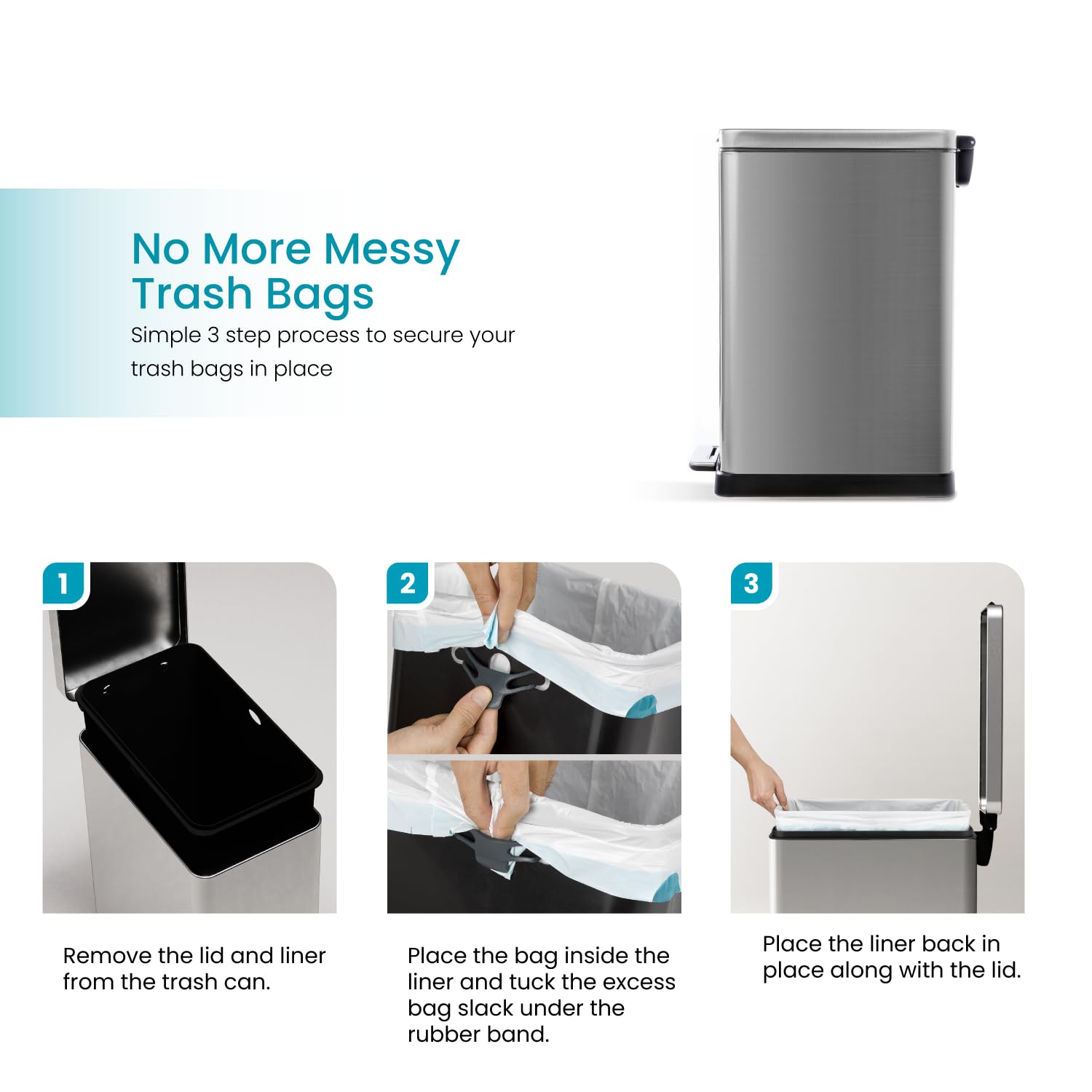 No More Messy Trash Bags

Simple 3 step process to secure your trash bags in place

1

Remove the lid and liner from the trash can.

2

Place the bag inside the liner and tuck the excess bag slack under the rubber band.

3

Place the liner back in place along with the lid.